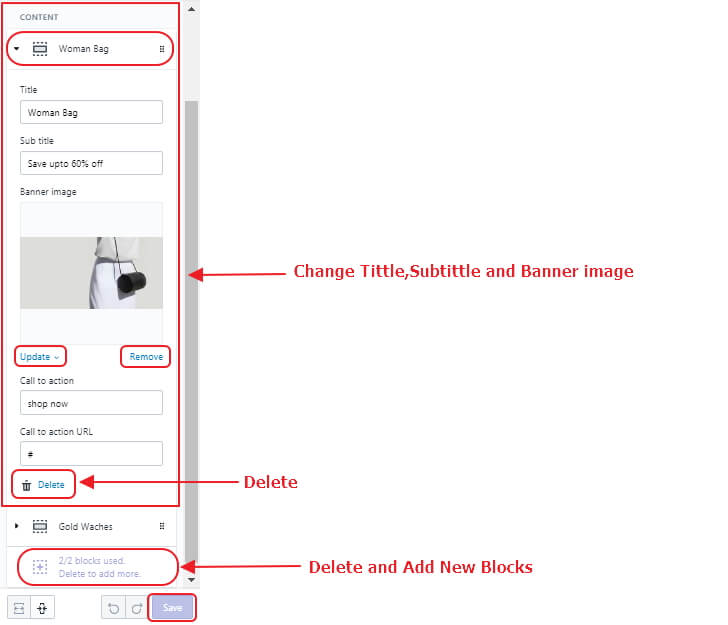 CONTENT

Woman Bag

Title

Woman Bag

Sub title

Save upto 60% off

Banner image

Update

Remove

Call to action

shop now

Call to action URL

#

Delete

Gold Waches

2/2 blocks used.
Delete to add more.

Save

Change Tittle,Subtittle and Banner image

Delete

Delete and Add New Blocks